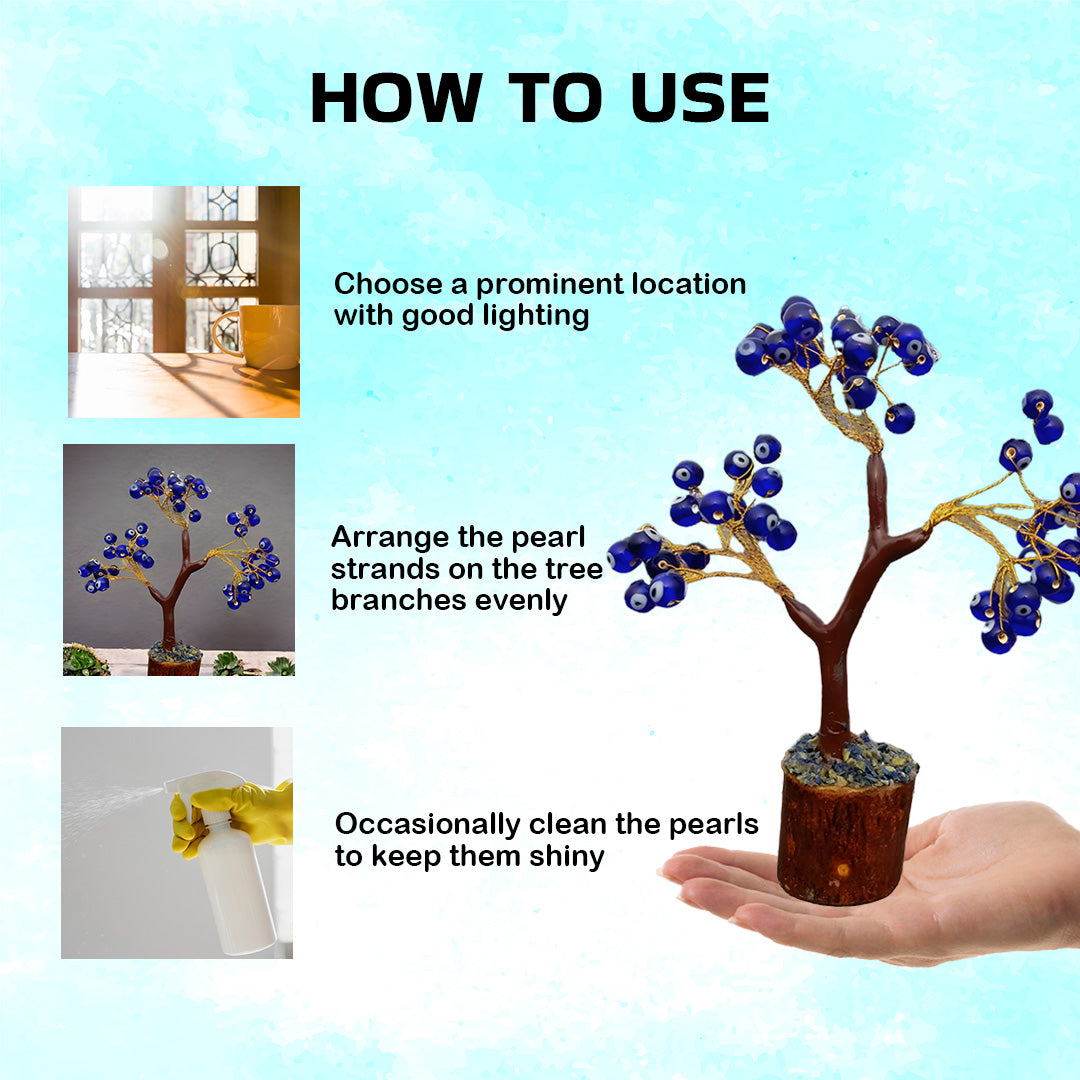 HOW TO USE

Choose a prominent location with good lighting

Arrange the pearl strands on the tree branches evenly

Occasionally clean the pearls to keep them shiny