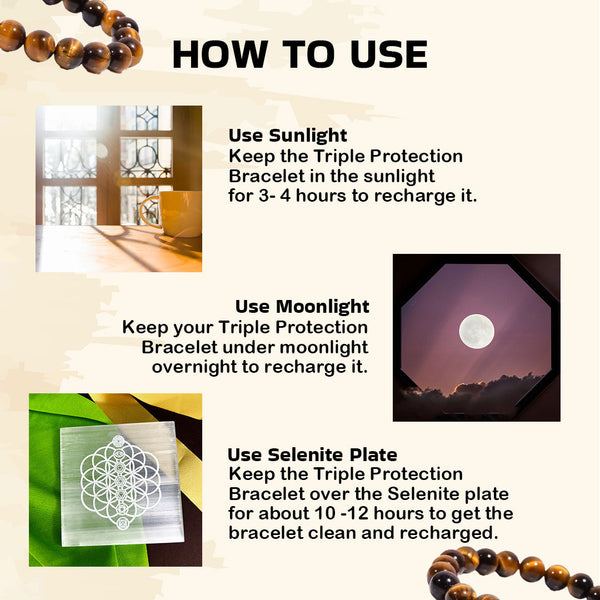 HOW TO USE

Use Sunlight
Keep the Triple Protection Bracelet in the sunlight for 3- 4 hours to recharge it.

Use Moonlight
Keep your Triple Protection Bracelet under moonlight overnight to recharge it.

Use Selenite Plate
Keep the Triple Protection Bracelet over the Selenite plate for about 10 -12 hours to get the bracelet clean and recharged.